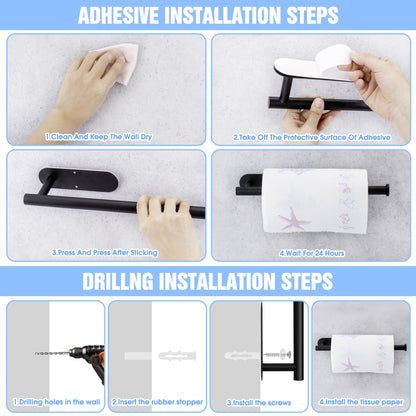 ADHESIVE INSTALLATION STEPS

1.Clean And Keep The Wall Dry

2.Take Off The Protective Surface Of Adhesive

3.Press And Press After Sticking

4.Wait For 24 Hours

DRILLNG INSTALLATION STEPS

1.Drilling holes in the wall

2.Insert the rubber stopper

3.Install the screws

4.Install the tissue paper