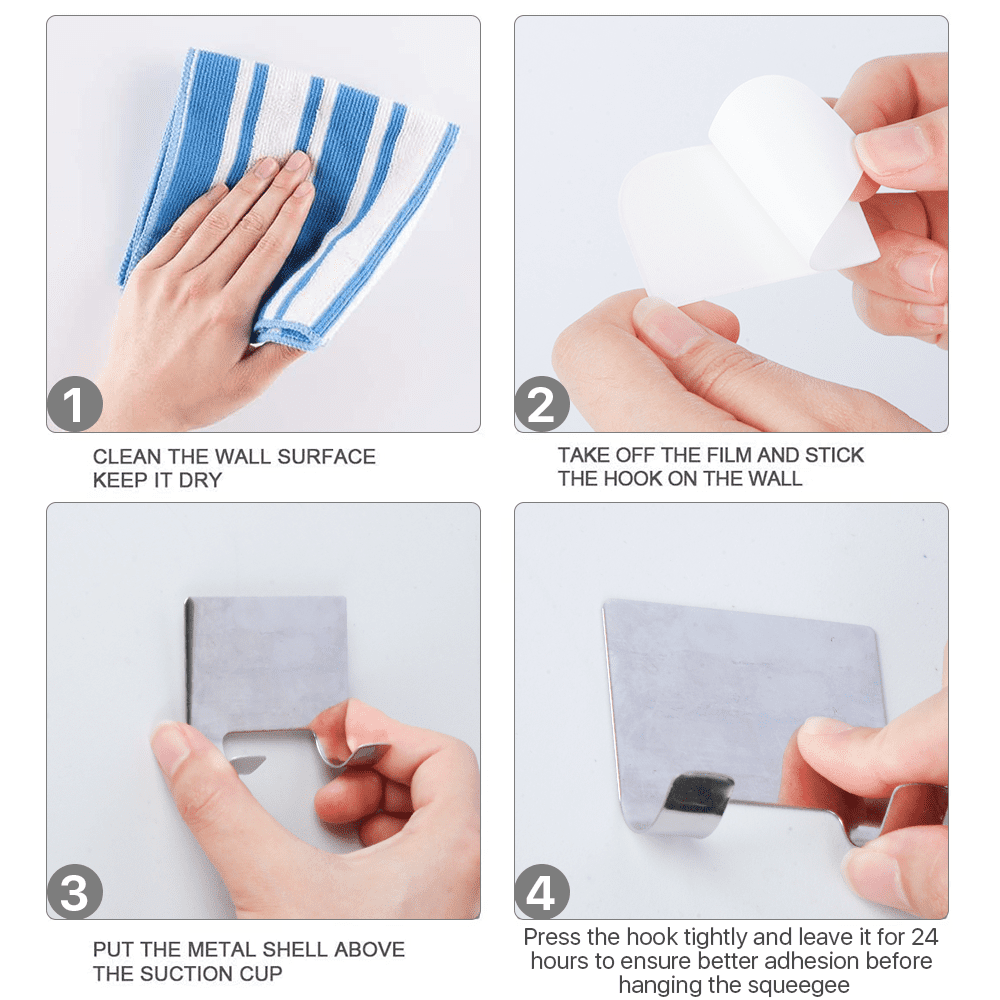 1

CLEAN THE WALL SURFACE
KEEP IT DRY

2

TAKE OFF THE FILM AND STICK
THE HOOK ON THE WALL

3

PUT THE METAL SHELL ABOVE
THE SUCTION CUP

4

Press the hook tightly and leave it for 24 hours to ensure better adhesion before hanging the squeegee