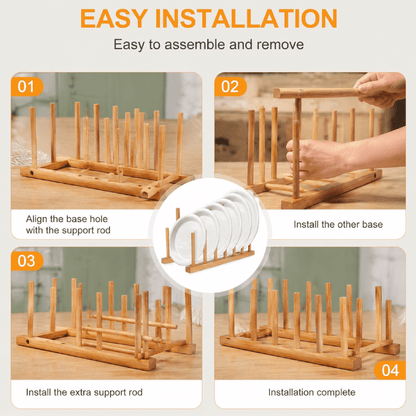 EASY INSTALLATION

Easy to assemble and remove

01

Align the base hole with the support rod

02

Install the other base

03

Install the extra support rod

04

Installation complete